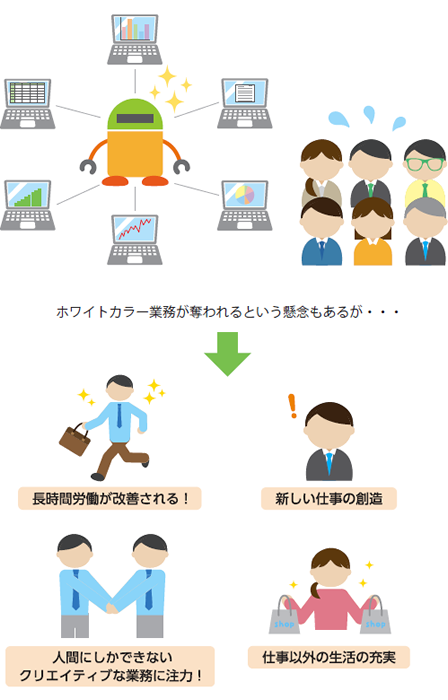 ホワイトカラー業務が奪われるという懸念もあるが・・・

長時間労働が改善される！

新しい仕事の創造

人間にしかできない
クリエイティブな業務に注力！

shop

shop

仕事以外の生活の充実